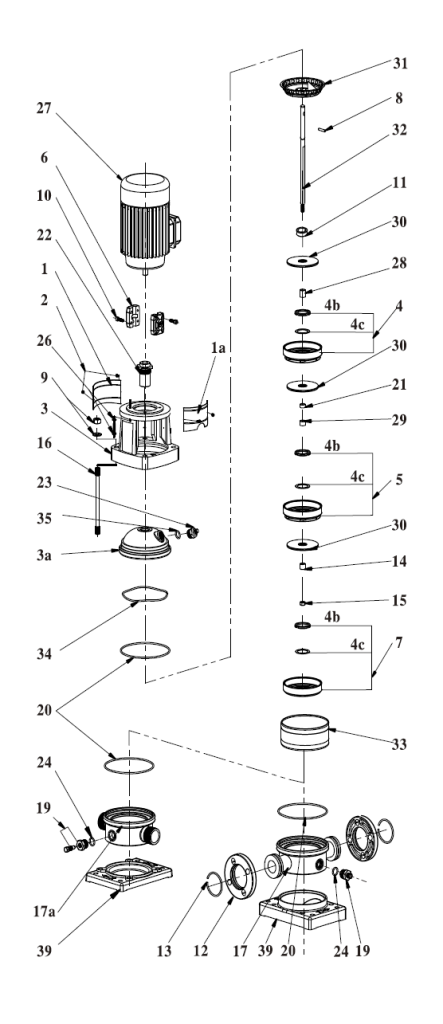 27
6
10
22
1
2
26
9
3
16
23
35
3a
34
20
24
19
17a
39
1a
31
8
32
11
30
28
4b
4c
4
30
21
29
4b
4c
5
30
14
15
4b
4c
7
33
13
12
17
39
20
24
19